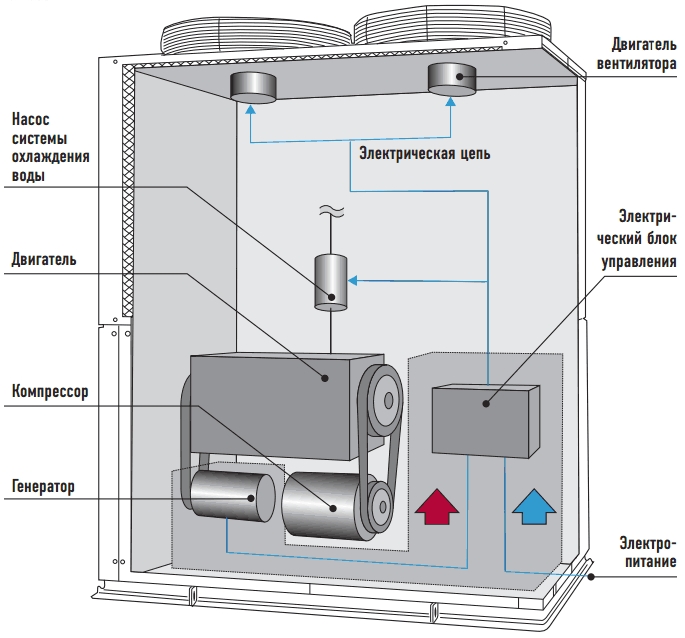 Двигатель вентилятора

Насос системы охлаждения воды

Электрическая цепь

Электрический блок управления

Двигатель

Компрессор

Генератор

Электропитание